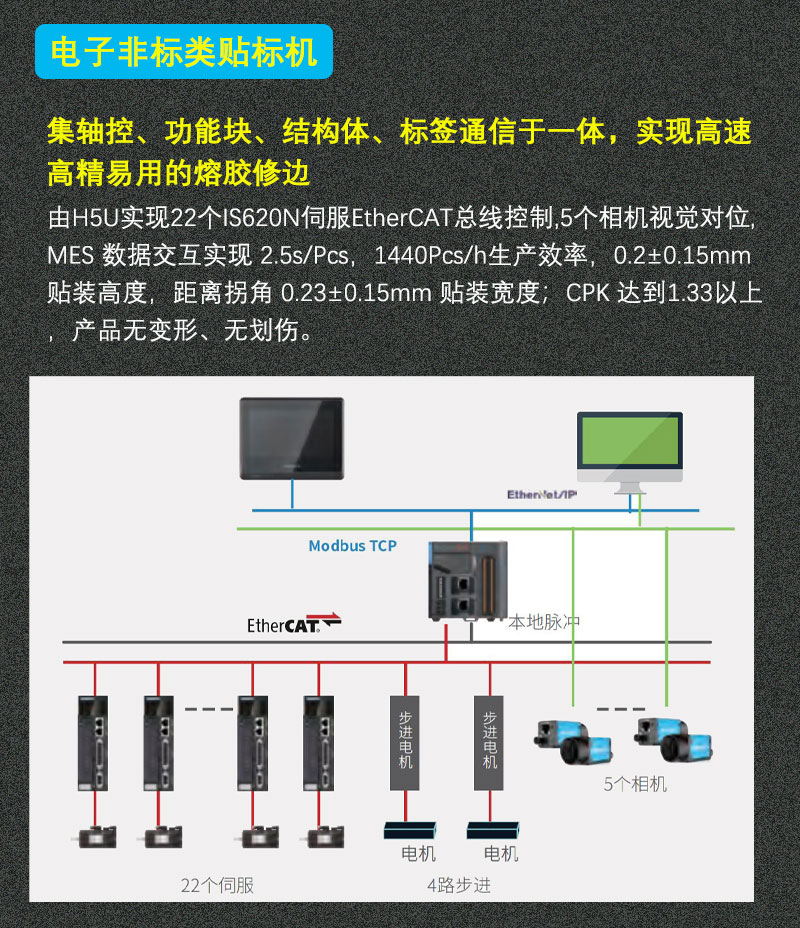 电子非标类贴标机

集轴控、功能块、结构体、标签通信于一体，实现高速高精易用的熔胶修边

由H5U实现22个IS620N伺服EtherCAT总线控制,5个相机视觉对位, MES 数据交互实现 2.5s/Pcs，1440Pcs/h生产效率，0.2±0.15mm 贴装高度，距离拐角 0.23±0.15mm 贴装宽度；CPK 达到1.33以上，产品无变形、无划伤。

EtherNet/IP

Modbus TCP

EtherCAT

本地脉冲

步进电机

步进电机

5个相机

电机

电机

22个伺服

4路步进