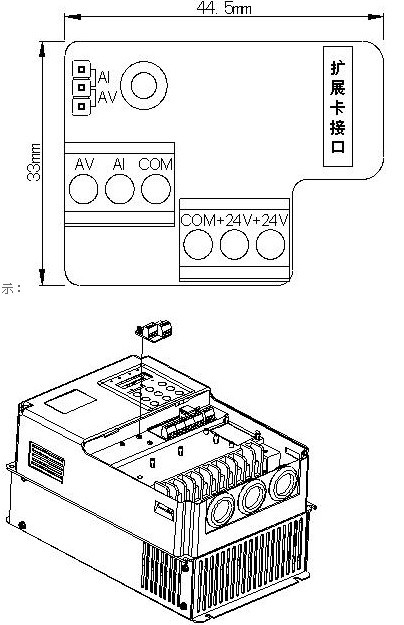 44.5mm

33mm

AI
AV

扩展卡接口

AV AI COM

COM +24V +24V

示：